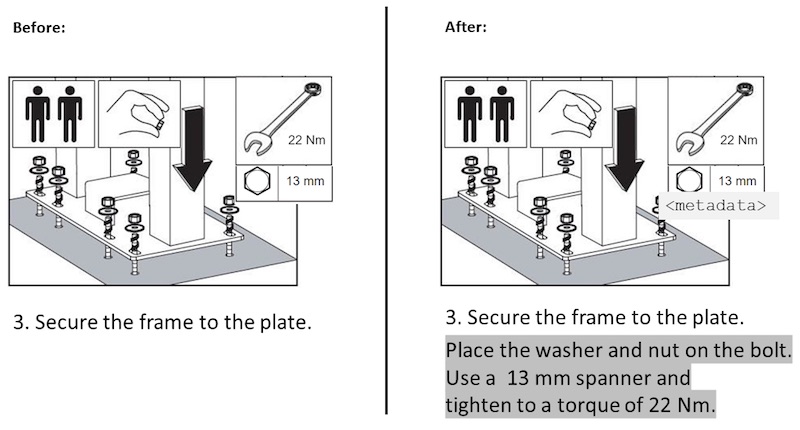 Before:

22 Nm

13 mm

3. Secure the frame to the plate.

After:

22 Nm

13 mm

<metadata>

3. Secure the frame to the plate.

Place the washer and nut on the bolt. Use a 13 mm spanner and tighten to a torque of 22 Nm.